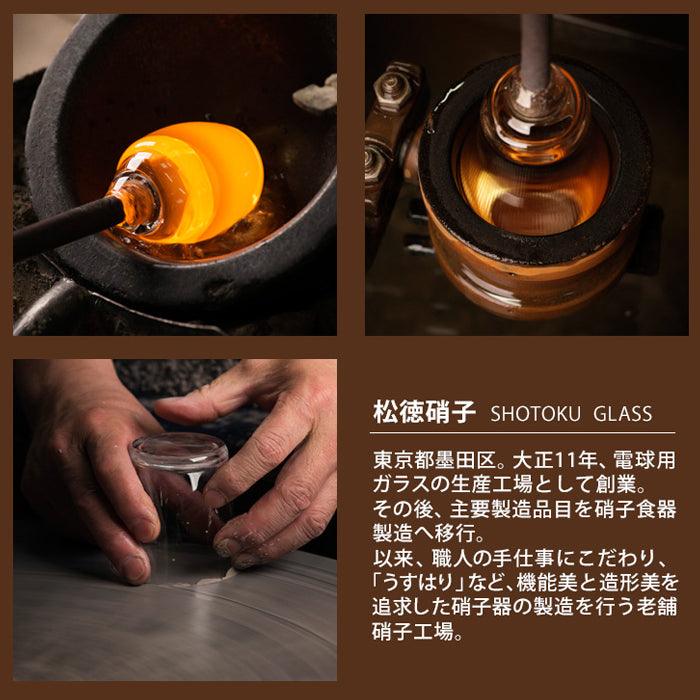 松徳硝子 SHOTOKU GLASS

東京都墨田区。大正11年、電球用ガラスの生産工場として創業。
その後、主要製造品目を硝子食器製造へ移行。
以来、職人の手仕事にこだわり、「うすはり」など、機能美と造形美を追求した硝子器の製造を行う老舗硝子工場。